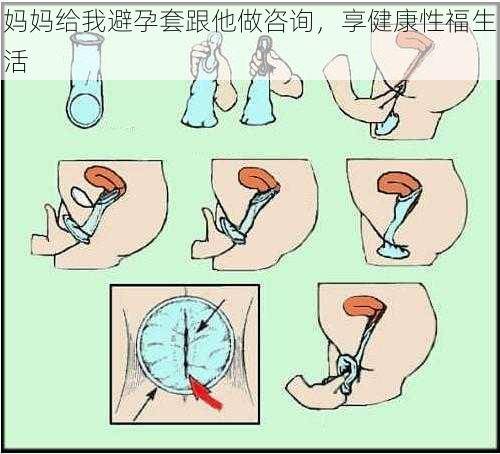 妈妈给我避孕套跟他做咨询，享健康性福生活