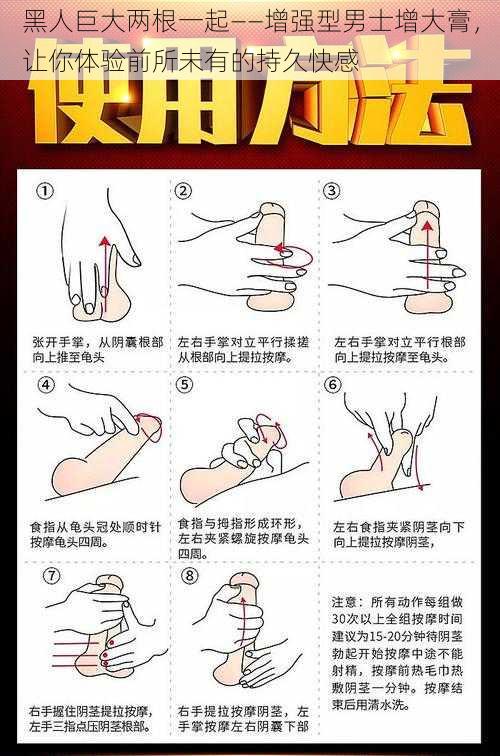 黑人巨大两根一起——增强型男士增大膏，让你体验前所未有的持久快感

使用方法

①
张开手掌，从阴囊根部向上推至龟头

②
左右手掌对立平行揉搓从根部向上提拉按摩。

③
左右手掌对立平行根部向上提拉按摩至龟头。

④
食指从龟头冠处顺时针按摩龟头四周。

⑤
食指与拇指形成环形，左右夹紧螺旋按摩龟头四周。

⑥
左右食指夹紧阴茎向下向上提拉按摩阴茎，

⑦
右手握住阴茎提拉按摩，左手三指点压阴茎根部。

⑧
右手提拉按摩阴茎，左手掌按摩左右阴囊下部

注意：所有动作每组做30次以上全组按摩时间建议为15-20分钟待阴茎勃起开始按摩中途不能射精，按摩前热毛巾热敷阴茎一分钟。按摩结束后用清水洗。